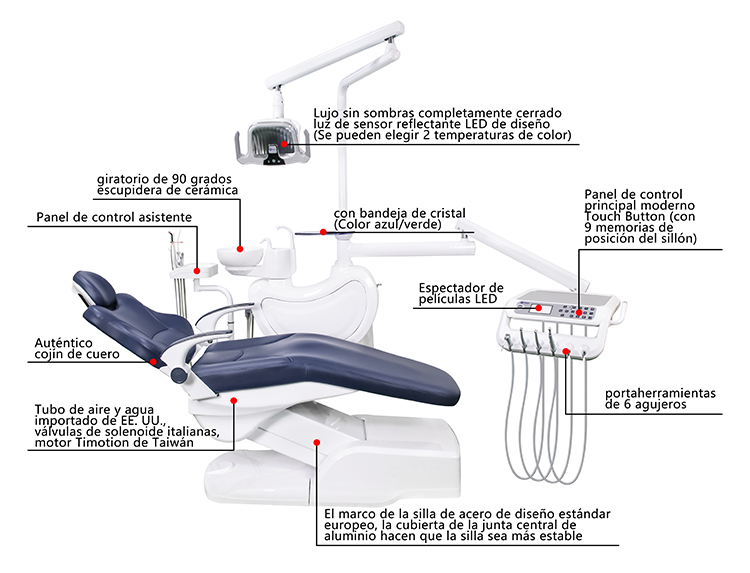 Lujo sin sombras completamente cerrado luz de sensor reflectante LED de diseño (Se pueden elegir 2 temperaturas de color)

giratorio de 90 grados escupidera de cerámica

Panel de control asistente

con bandeja de cristal (Color azul/verde)

Panel de control principal moderno Touch Button (con 9 memorias de posición del sillón)

Espectador de películas LED

Auténtico cojín de cuero

portaherramientas de 6 agujeros

Tubo de aire y agua importado de EE. UU., válvulas de solenoide italianas, motor Timotion de Taiwán

El marco de la silla de acero de diseño estándar europeo, la cubierta de la junta central de aluminio hacen que la silla sea más estable